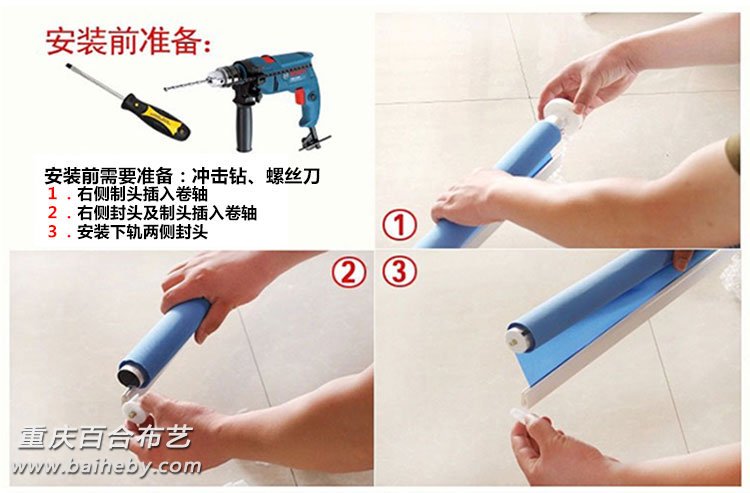 安装前准备:

安装前需要准备：冲击钻、螺丝刀
1．右侧制头插入卷轴
2．右侧封头及制头插入卷轴
3．安装下轨两侧封头

①

②

③

重庆百合布艺
www.baiheby.com