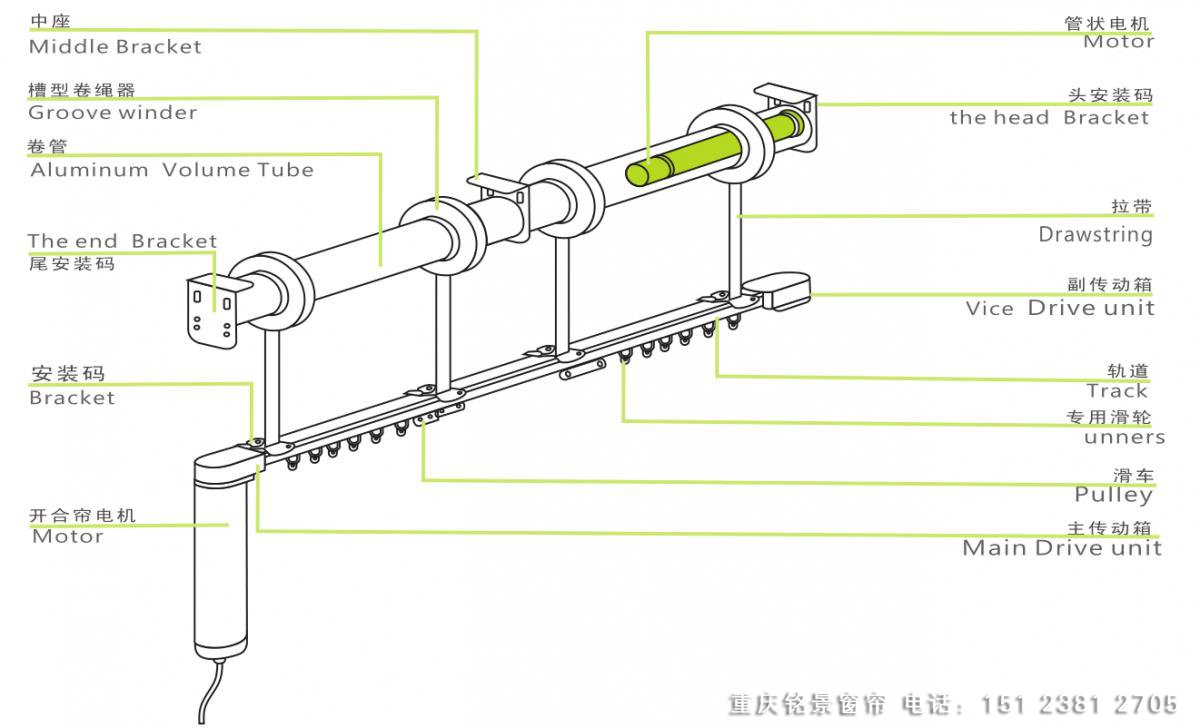 中座
Middle Bracket

槽型卷绳器
Groove winder

卷管
Aluminum Volume Tube

The end Bracket
尾安装码

安装码
Bracket

开合帘电机
Motor

管状电机
Motor

头安装码
the head Bracket

拉带
Drawstring

副传动箱
Vice Drive unit

轨道
Track

专用滑轮
unners

滑车
Pulley

主传动箱
Main Drive unit

重庆铭景窗帘 电话：151 2381 2705