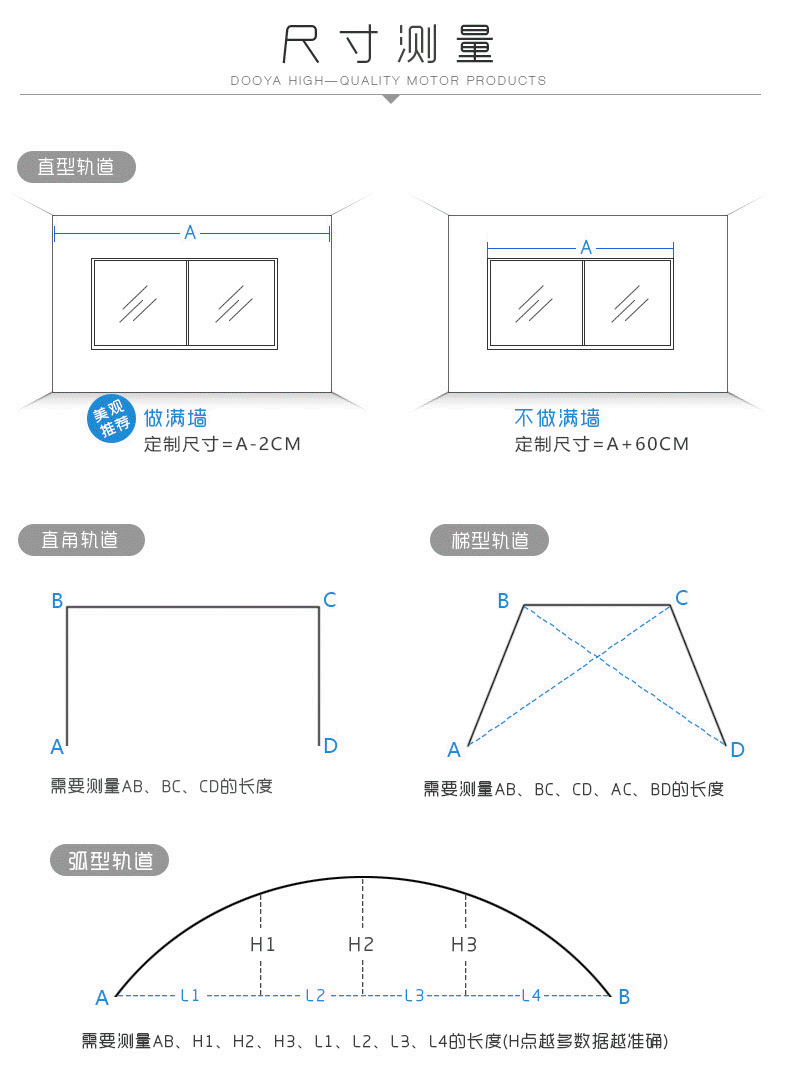 尺寸测量
DOOYA HIGH—QUALITY MOTOR PRODUCTS

直型轨道

A

美观推荐
做满墙
定制尺寸=A-2CM

A

不做满墙
定制尺寸=A+60CM

直角轨道

B C
A D

需要测量AB、BC、CD的长度

梯型轨道

B C
A D

需要测量AB、BC、CD、AC、BD的长度

弧型轨道

H1 H2 H3
A L1 L2 L3 L4 B

需要测量AB、H1、H2、H3、L1、L2、L3、L4的长度(H点越多数据越准确)