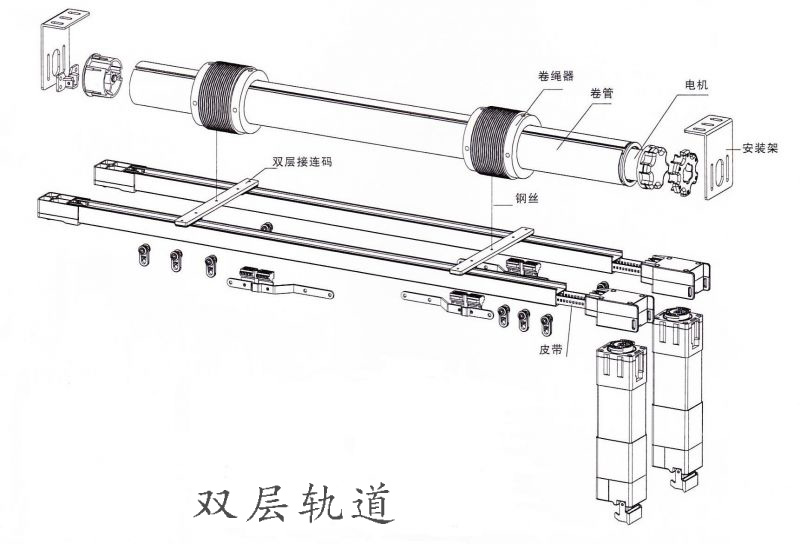 卷绳器
卷管
电机
安装架
双层接连码
钢丝
皮带

双层轨道