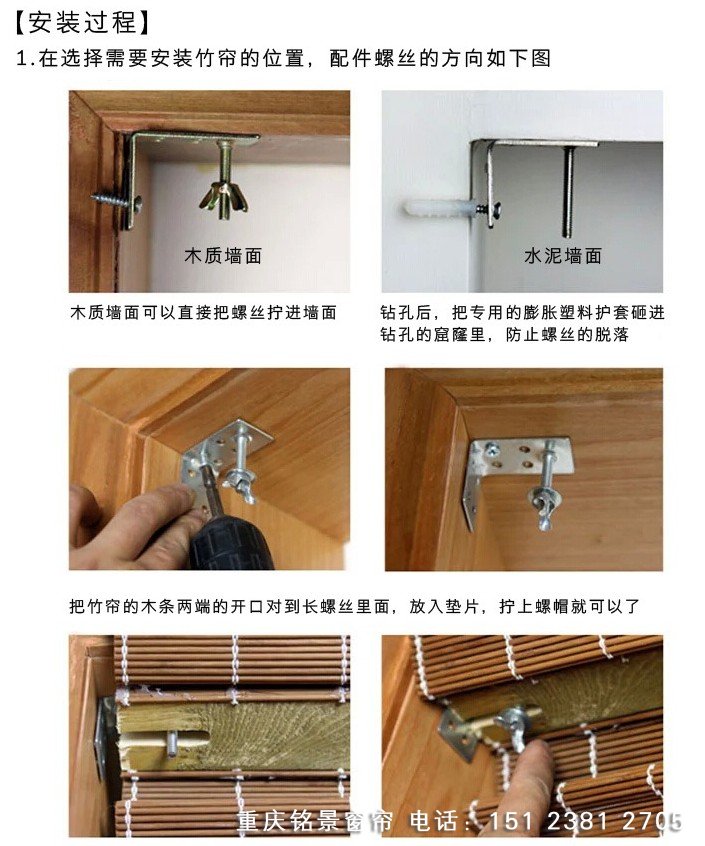 【安装过程】

1.在选择需要安装竹帘的位置，配件螺丝的方向如下图

木质墙面

水泥墙面

木质墙面可以直接把螺丝拧进墙面

钻孔后，把专用的膨胀塑料护套砸进钻孔的窟窿里，防止螺丝的脱落

把竹帘的木条两端的开口对到长螺丝里面，放入垫片，拧上螺帽就可以了

重庆铭景窗帘 电话：151 2381 2705